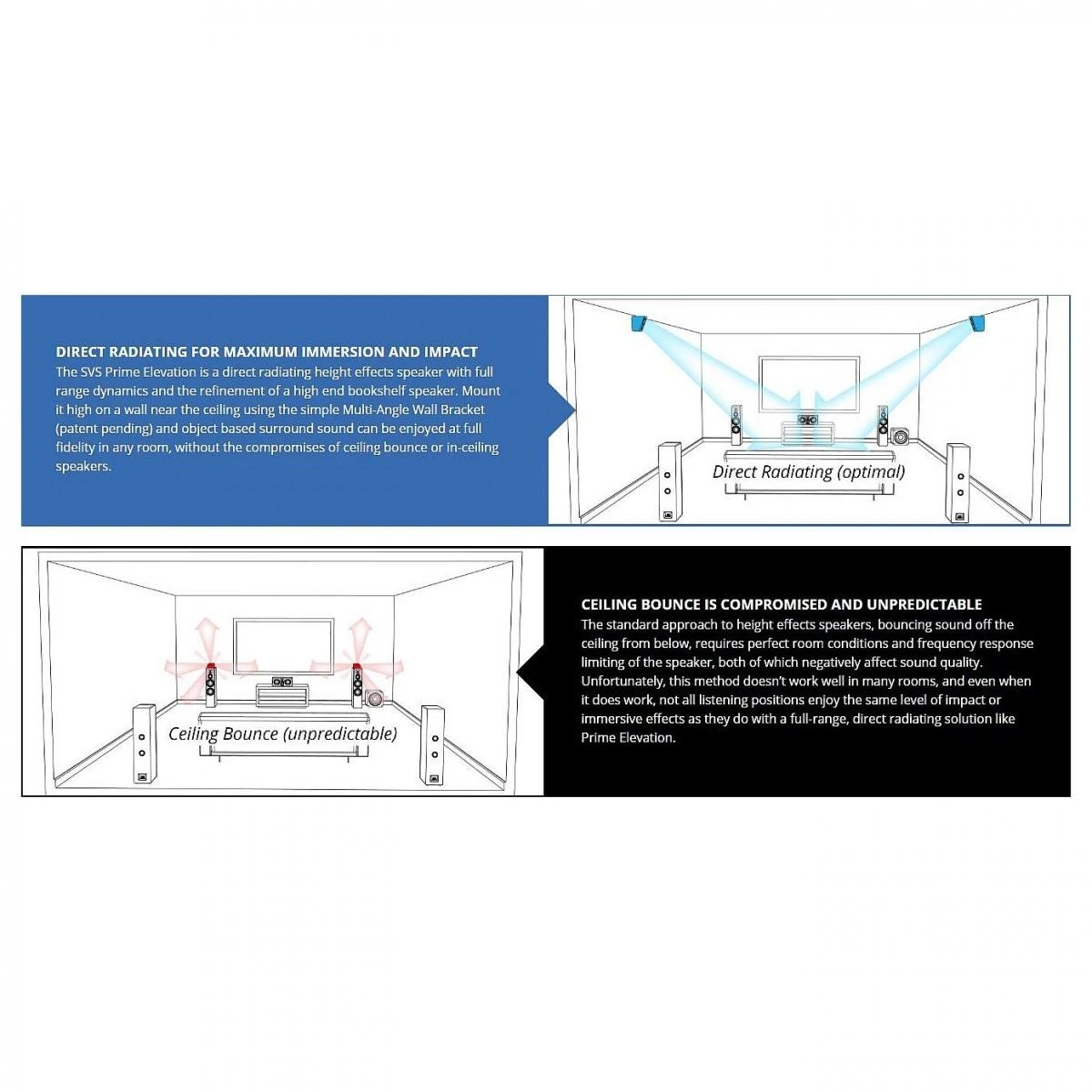 DIRECT RADIATING FOR MAXIMUM IMMERSION AND IMPACT
The SVS Prime Elevation is a direct radiating height effects speaker with full range dynamics and the refinement of a high end bookshelf speaker. Mount it high on a wall near the ceiling using the simple Multi-Angle Wall Bracket (patent pending) and object based surround sound can be enjoyed at full fidelity in any room, without the compromises of ceiling bounce or in-ceiling speakers.

Direct Radiating (optimal)

Ceiling Bounce (unpredictable)

CEILING BOUNCE IS COMPROMISED AND UNPREDICTABLE
The standard approach to height effects speakers, bouncing sound off the ceiling from below, requires perfect room conditions and frequency response limiting of the speaker, both of which negatively affect sound quality. Unfortunately, this method doesn't work well in many rooms, and even when it does work, not all listening positions enjoy the same level of impact or immersive effects as they do with a full-range, direct radiating solution like Prime Elevation.